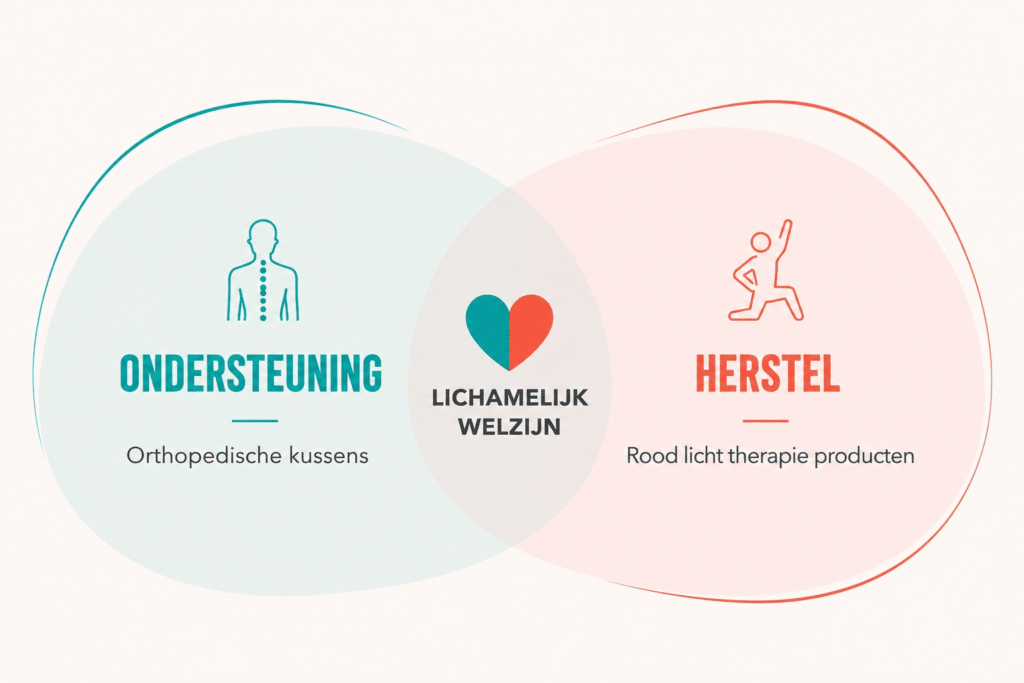 ONDERSTEUNING

Orthopedische kussens

LICHAMELIJK WELZIJN

HERSTEL

Rood licht therapie producten